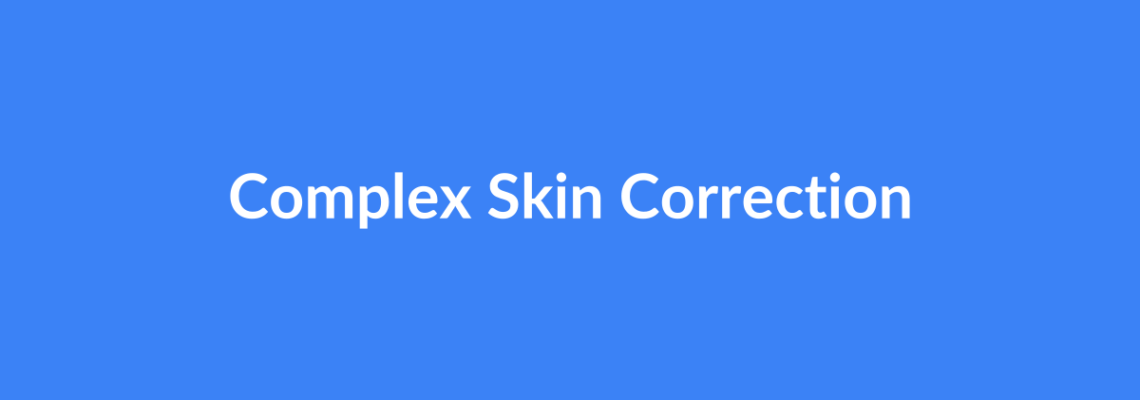 Complex Skin Correction